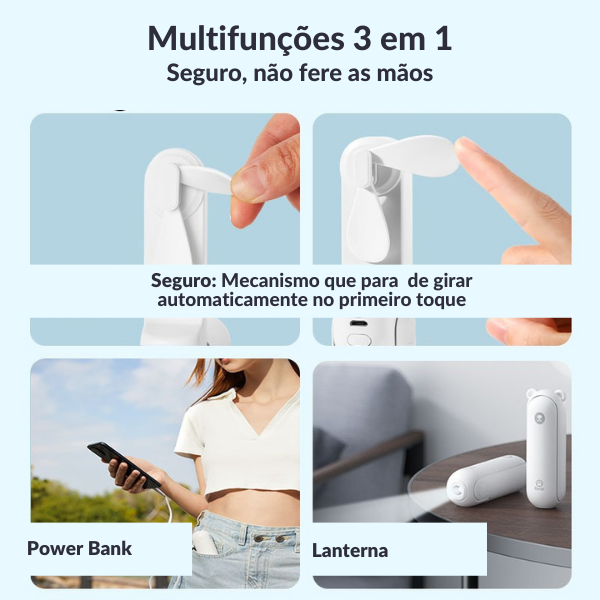 Multifunções 3 em 1
Seguro, não fere as mãos

Seguro: Mecanismo que para  de girar automaticamente no primeiro toque

Power Bank

Lanterna